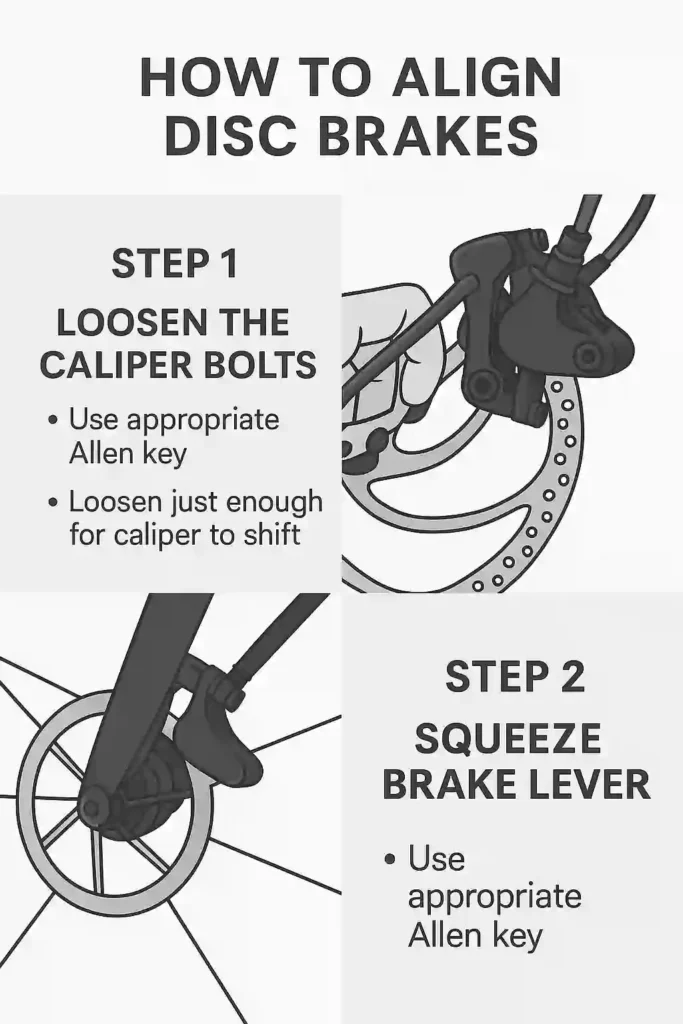 HOW TO ALIGN DISC BRAKES

STEP 1

LOOSEN THE CALIPER BOLTS

• Use appropriate Allen key

• Loosen just enough for caliper to shift

STEP 2

SQUEEZE BRAKE LEVER

• Use appropriate Allen key