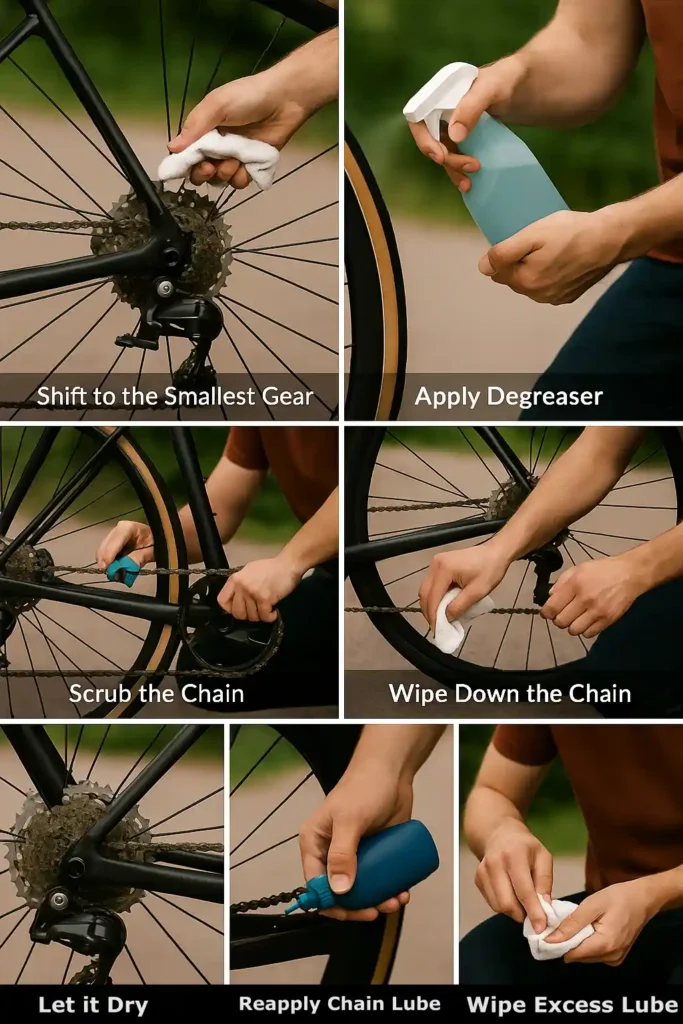 Shift to the Smallest Gear

Apply Degreaser

Scrub the Chain

Wipe Down the Chain

Let it Dry

Reapply Chain Lube

Wipe Excess Lube